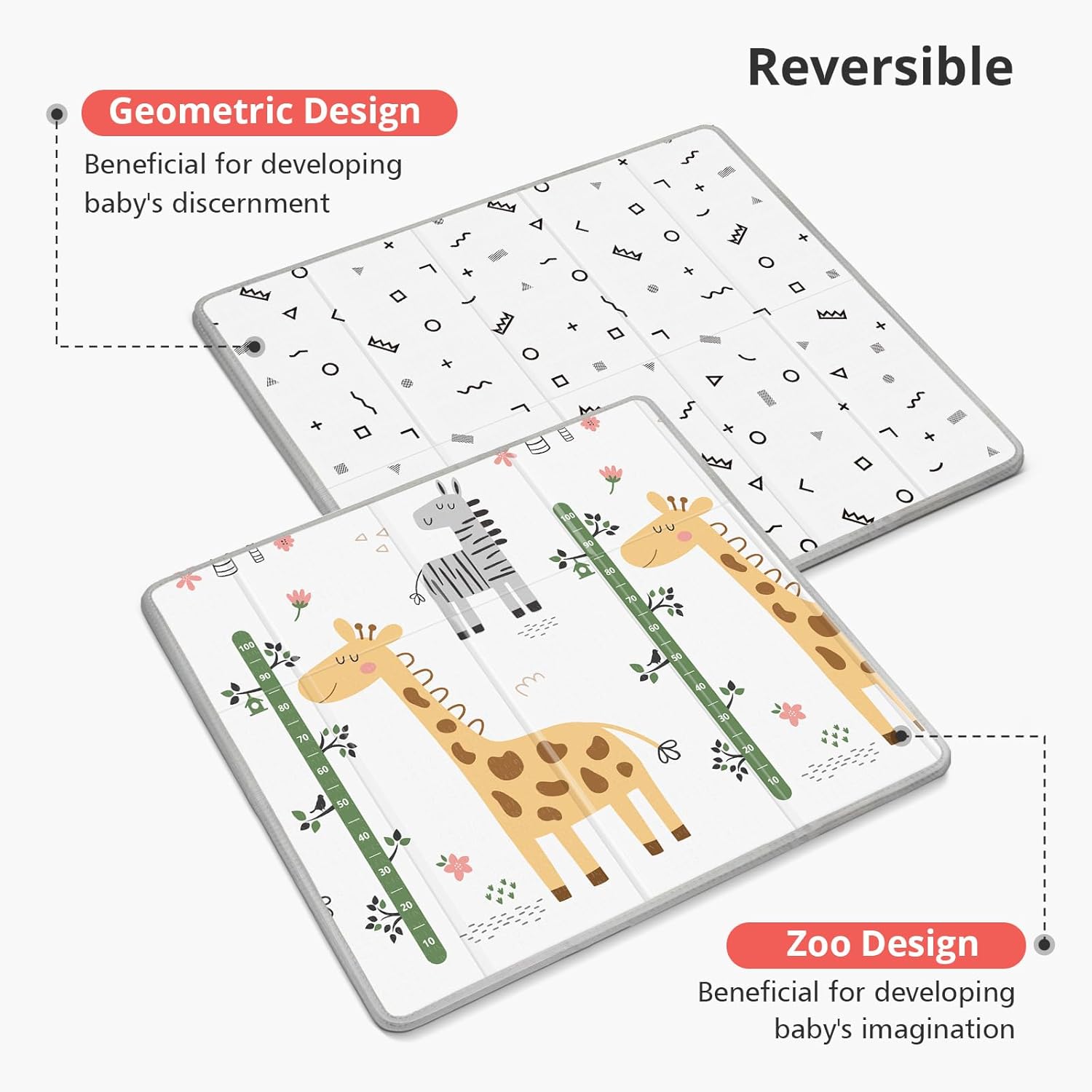 Reversible

Geometric Design

Beneficial for developing baby's discernment

100
90
80
70
60
50
40
30
20
10

100
90
80
70
60
50
40
30
20
10

Zoo Design

Beneficial for developing baby's imagination