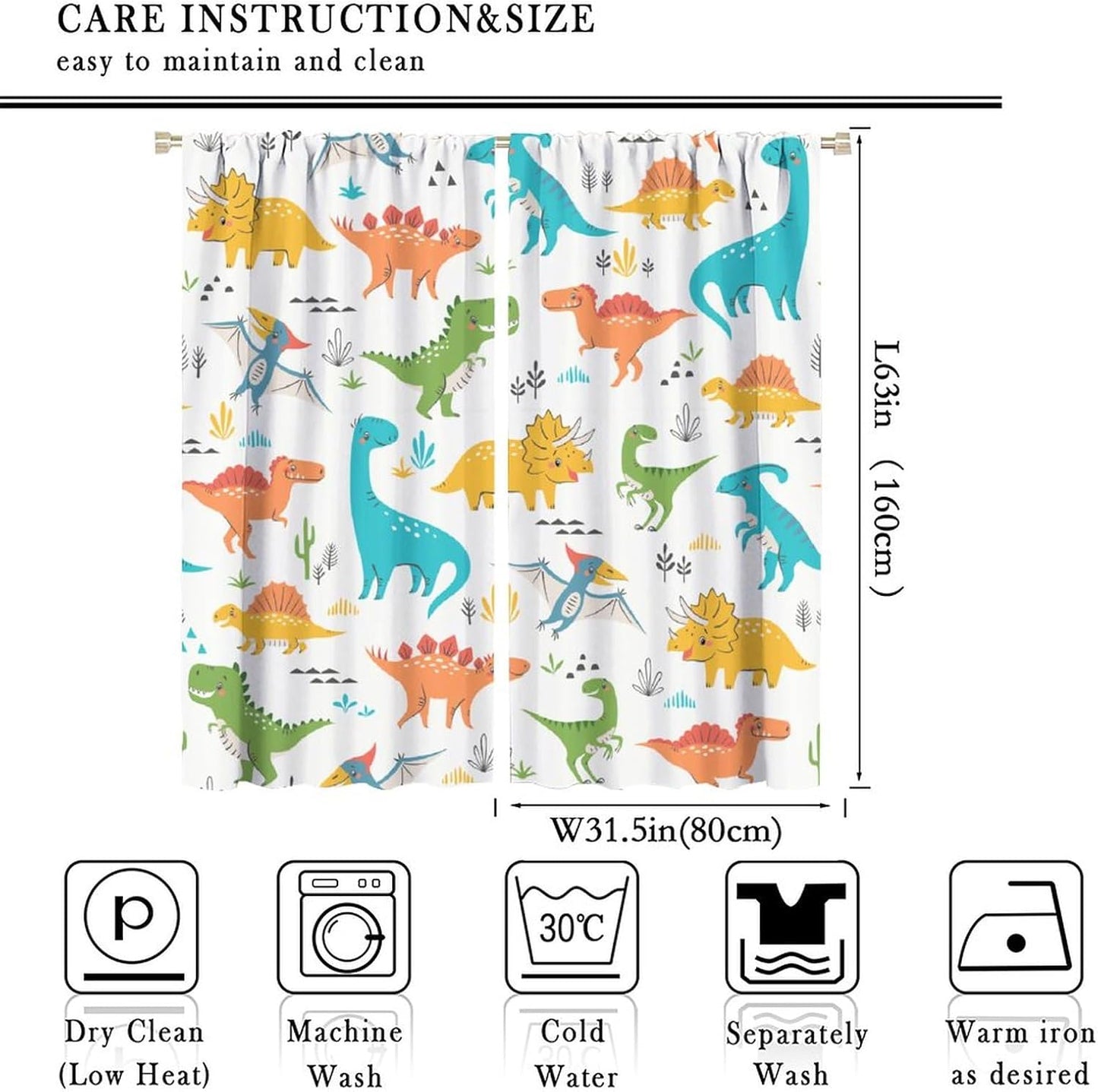 CARE INSTRUCTION&SIZE
easy to maintain and clean

L63in （160cm）

W31.5in(80cm)

P

30℃

Dry Clean
(Low Heat)

Machine
Wash

Cold
Water

Separately
Wash

Warm iron
as desired