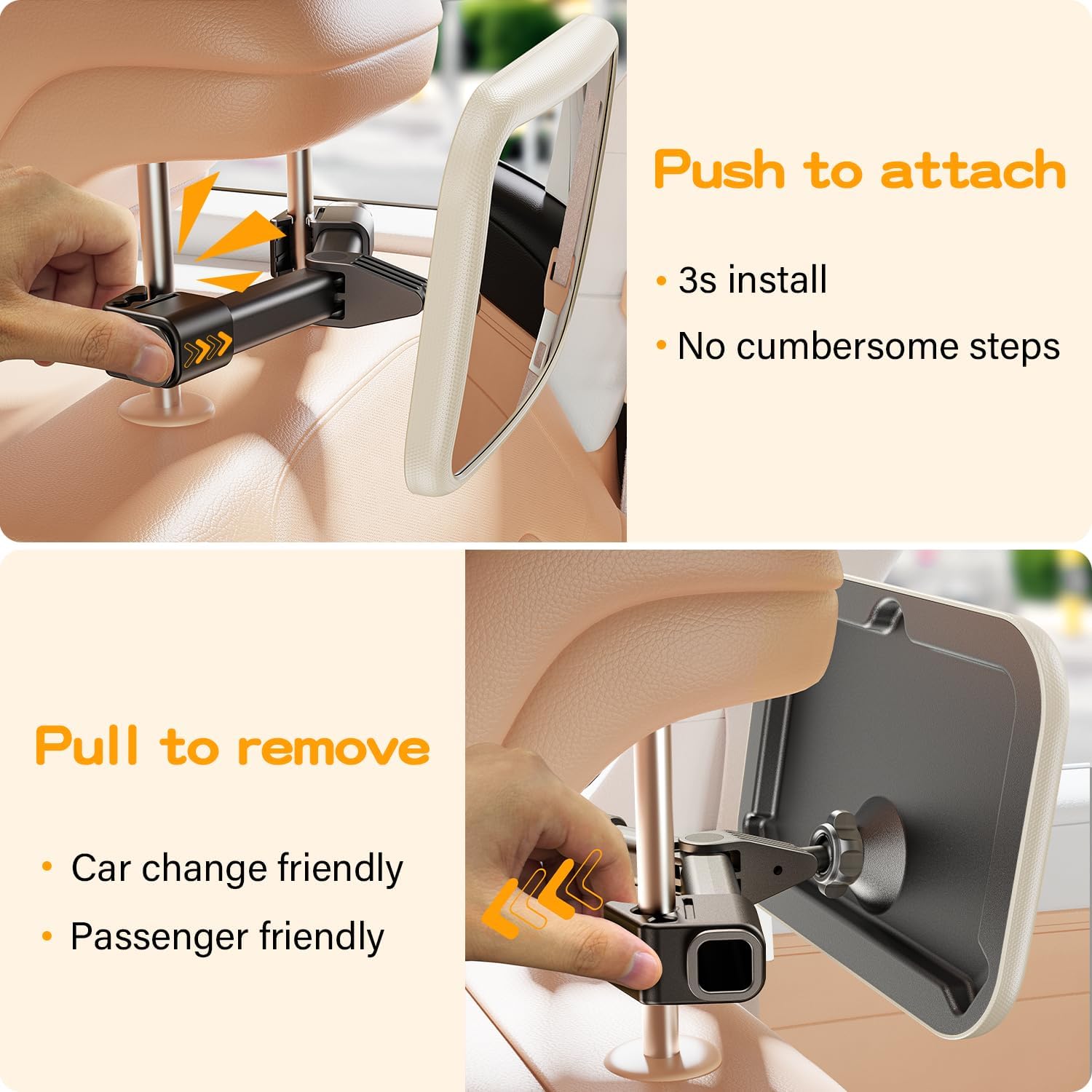 Push to attach

• 3s install

• No cumbersome steps

Pull to remove

• Car change friendly

• Passenger friendly