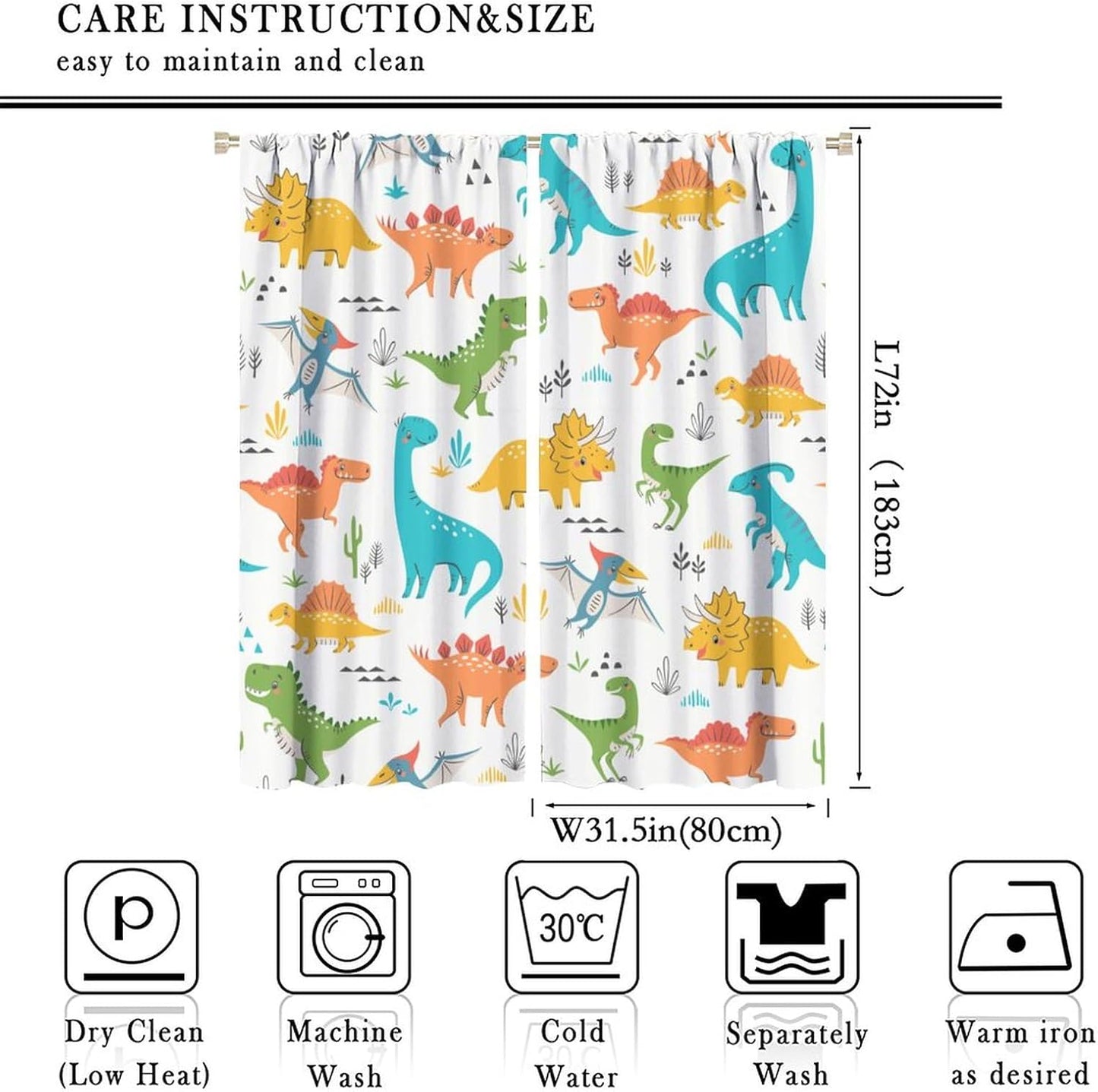 CARE INSTRUCTION&SIZE
easy to maintain and clean

L72in （183cm）

W31.5in(80cm)

P

30℃

Dry Clean (Low Heat)

Machine Wash

Cold Water

Separately Wash

Warm iron as desired