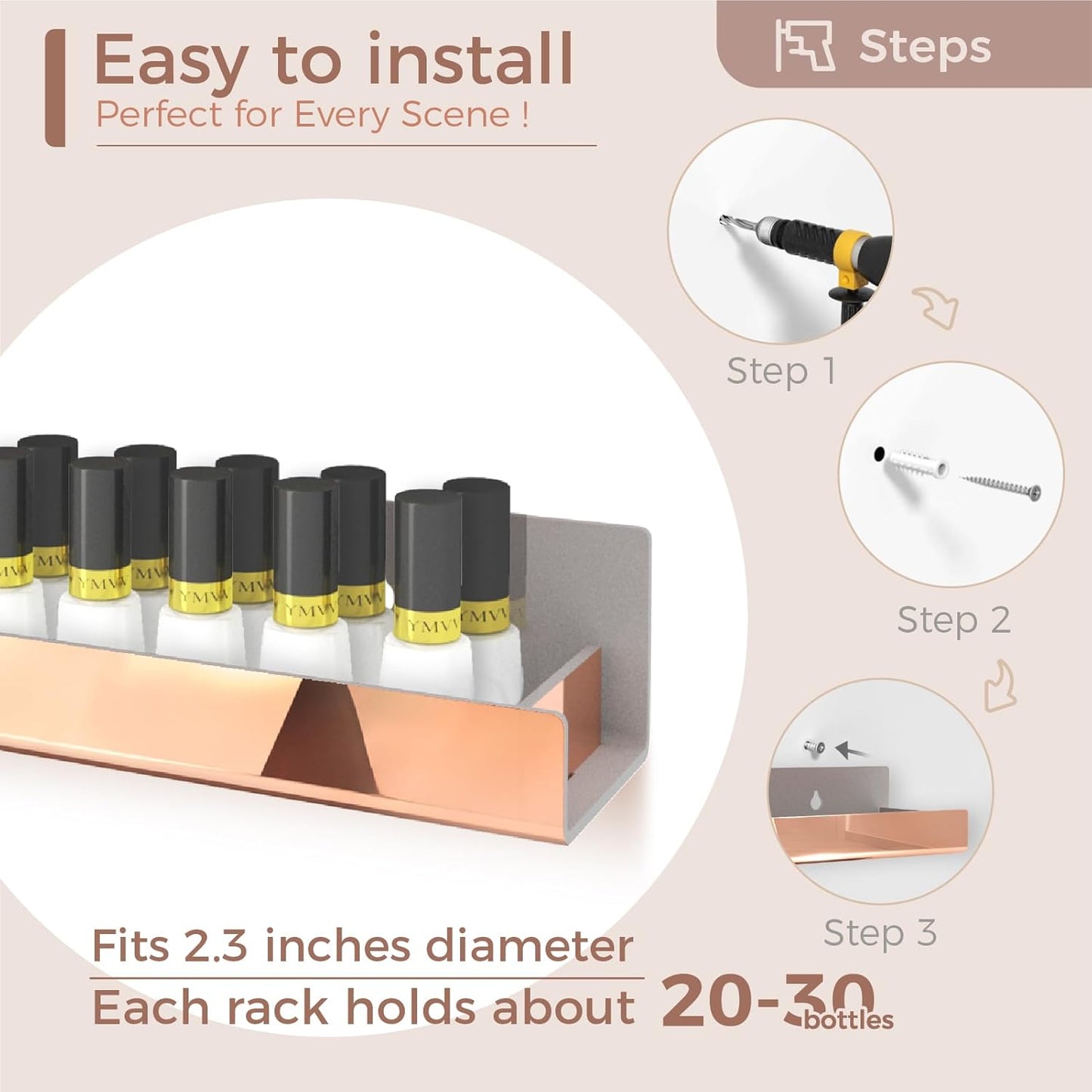 Easy to install
Perfect for Every Scene !

Steps

Step 1

Step 2

Step 3

YMVV

Fits 2.3 inches diameter
Each rack holds about 20-30 bottles