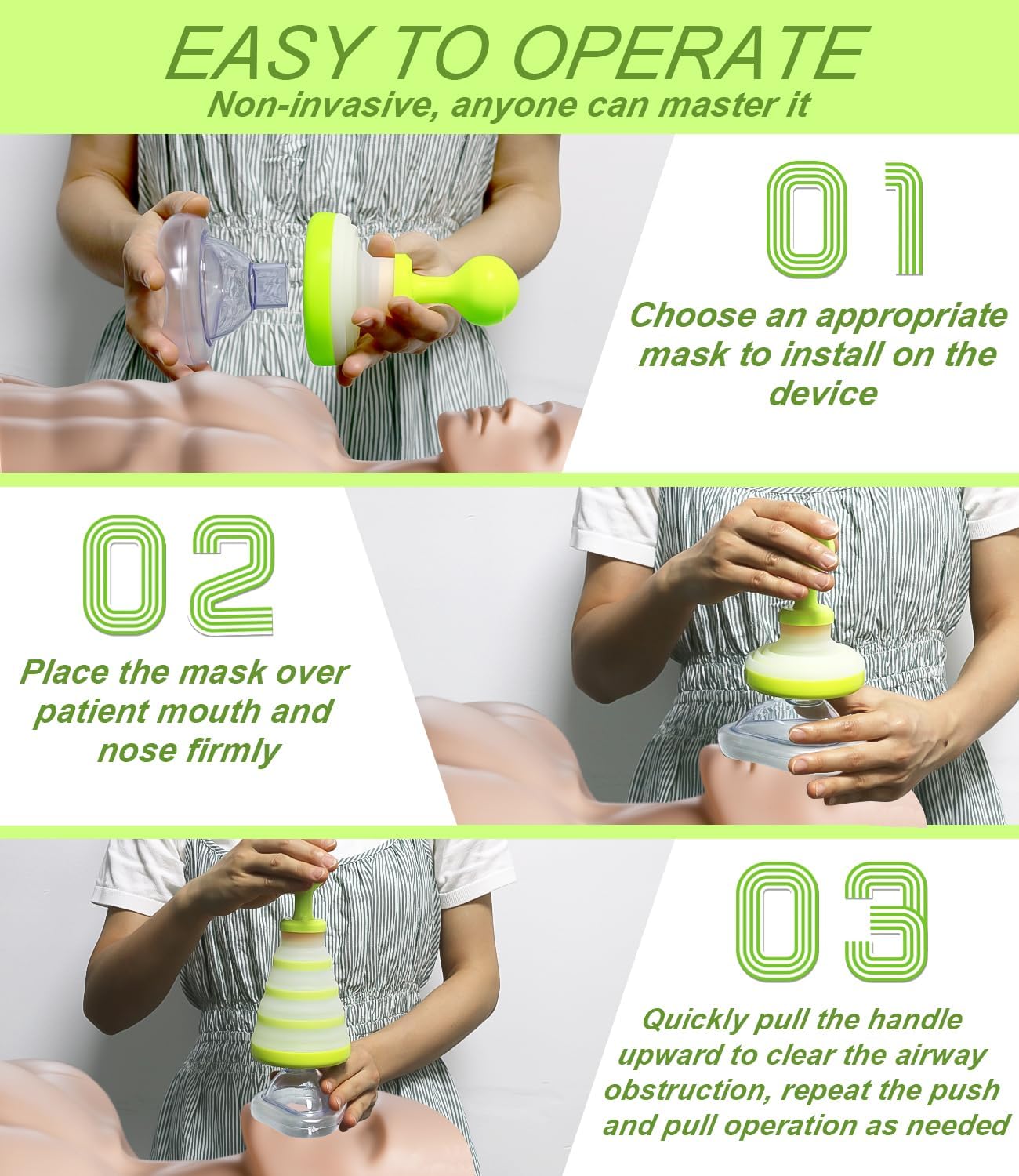 EASY TO OPERATE
Non-invasive, anyone can master it

01
Choose an appropriate mask to install on the device

02
Place the mask over patient mouth and nose firmly

03
Quickly pull the handle upward to clear the airway obstruction, repeat the push and pull operation as needed